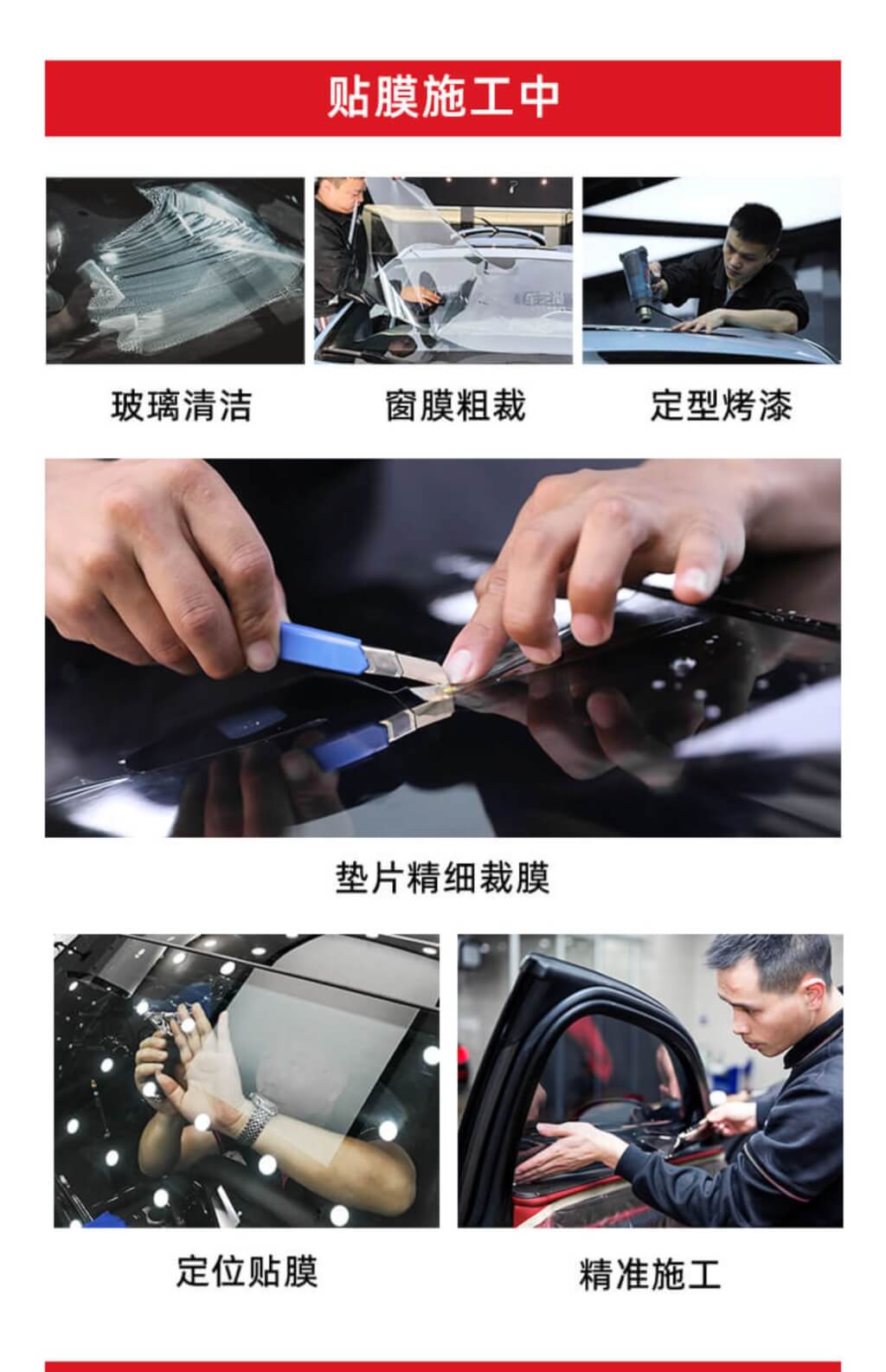 贴膜施工中

玻璃清洁

窗膜粗裁

定型烤漆

垫片精细裁膜

定位贴膜

精准施工